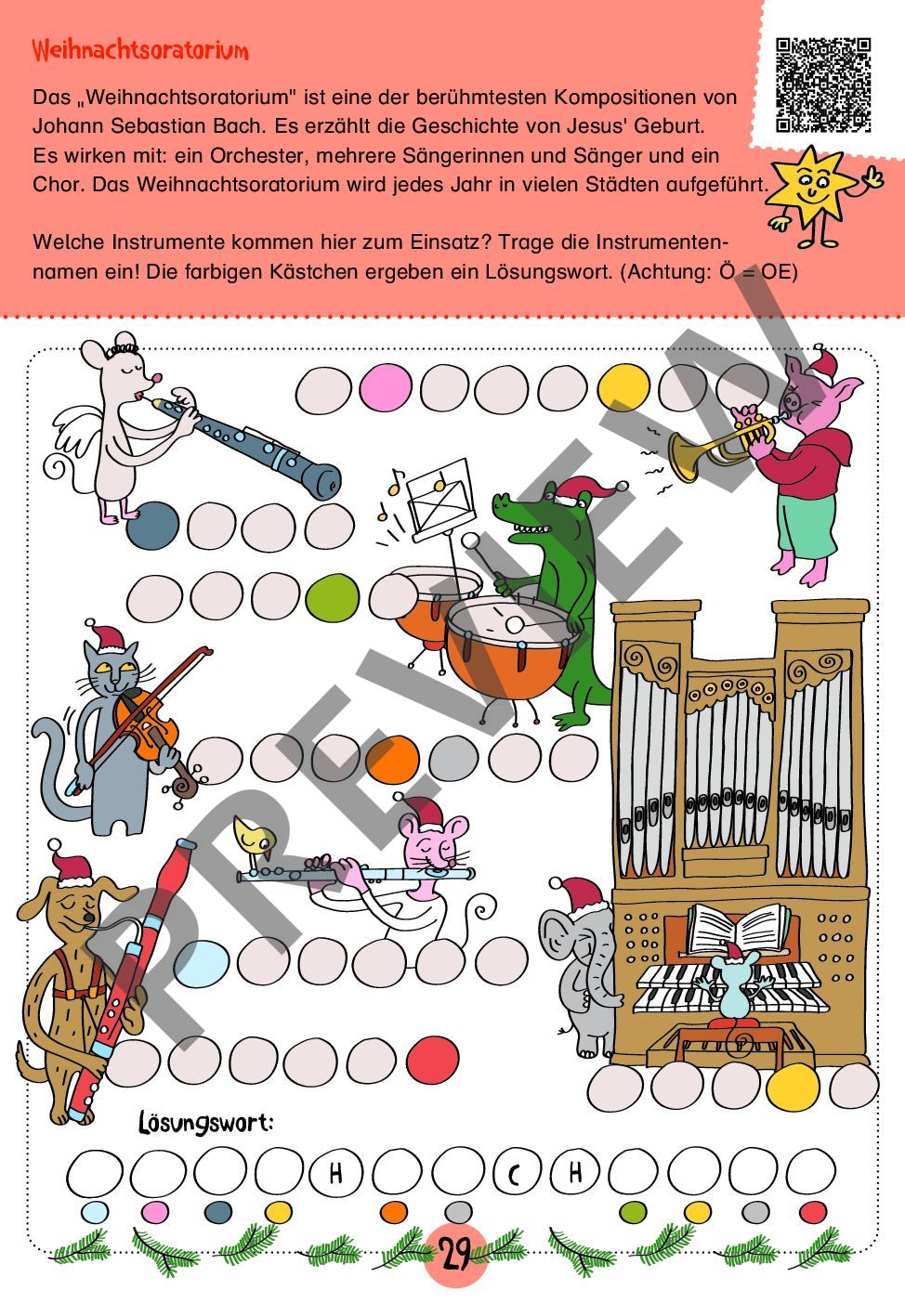 Weihnachtsoratorium

Das „Weihnachtsoratorium" ist eine der berühmtesten Kompositionen von Johann Sebastian Bach. Es erzählt die Geschichte von Jesus' Geburt. Es wirken mit: ein Orchester, mehrere Sängerinnen und Sänger und ein Chor. Das Weihnachtsoratorium wird jedes Jahr in vielen Städten aufgeführt.

Welche Instrumente kommen hier zum Einsatz? Trage die Instrumentennamen ein! Die farbigen Kästchen ergeben ein Lösungswort. (Achtung: Ö = OE)

PREVIEW

Lösungswort:

H C H

29