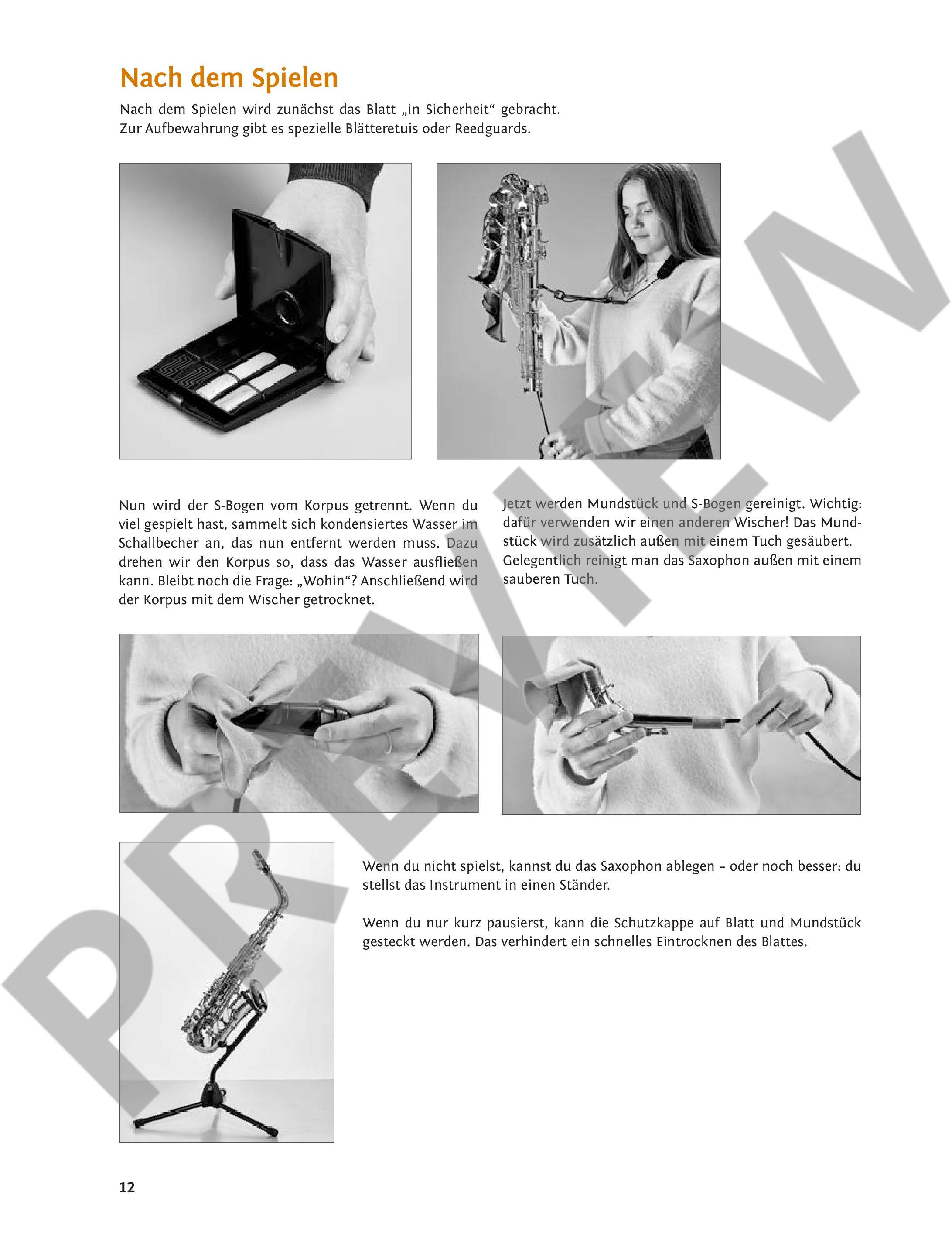 Nach dem Spielen

Nach dem Spielen wird zunächst das Blatt „in Sicherheit“ gebracht. Zur Aufbewahrung gibt es spezielle Blätteretuis oder Reedguards.

Nun wird der S-Bogen vom Korpus getrennt. Wenn du viel gespielt hast, sammelt sich kondensiertes Wasser im Schallbecher an, das nun entfernt werden muss. Dazu drehen wir den Korpus so, dass das Wasser ausfließen kann. Bleibt noch die Frage: „Wohin“? Anschließend wird der Korpus mit dem Wischer getrocknet.

Jetzt werden Mundstück und S-Bogen gereinigt. Wichtig: dafür verwenden wir einen anderen Wischer! Das Mundstück wird zusätzlich außen mit einem Tuch gesäubert. Gelegentlich reinigt man das Saxophon außen mit einem sauberen Tuch.

Wenn du nicht spielst, kannst du das Saxophon ablegen – oder noch besser: du stellst das Instrument in einen Ständer.

Wenn du nur kurz pausierst, kann die Schutzkappe auf Blatt und Mundstück gesteckt werden. Das verhindert ein schnelles Eintrocknen des Blattes.

PREVIEW

12