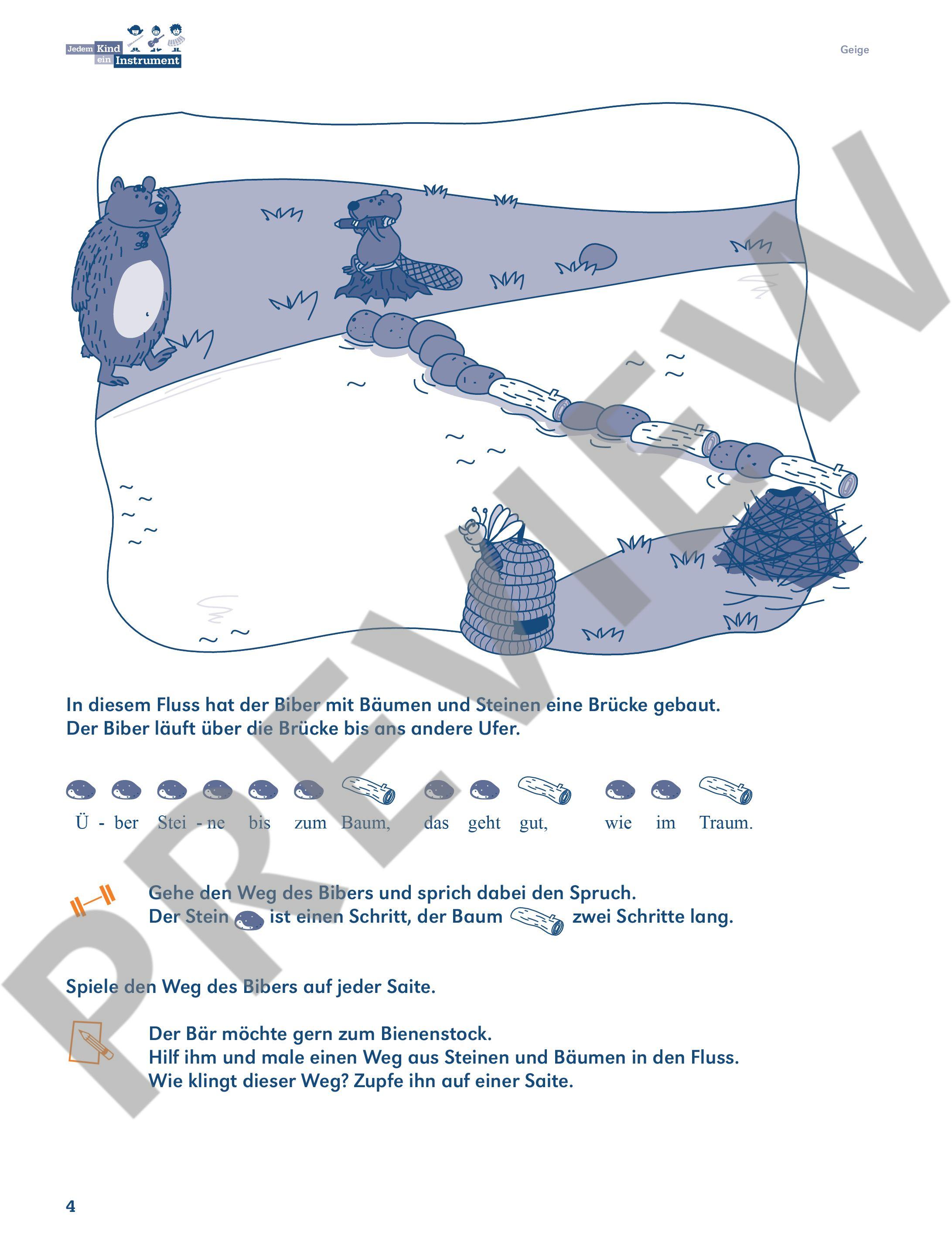 Jedem Kind ein Instrument

Geige

PREVIEW

In diesem Fluss hat der Biber mit Bäumen und Steinen eine Brücke gebaut.
Der Biber läuft über die Brücke bis ans andere Ufer.

Ü - ber Stei - ne bis zum Baum, das geht gut, wie im Traum.

Gehe den Weg des Bibers und sprich dabei den Spruch.
Der Stein ist einen Schritt, der Baum zwei Schritte lang.

Spiele den Weg des Bibers auf jeder Saite.

Der Bär möchte gern zum Bienenstock.
Hilf ihm und male einen Weg aus Steinen und Bäumen in den Fluss.
Wie klingt dieser Weg? Zupfe ihn auf einer Saite.

4