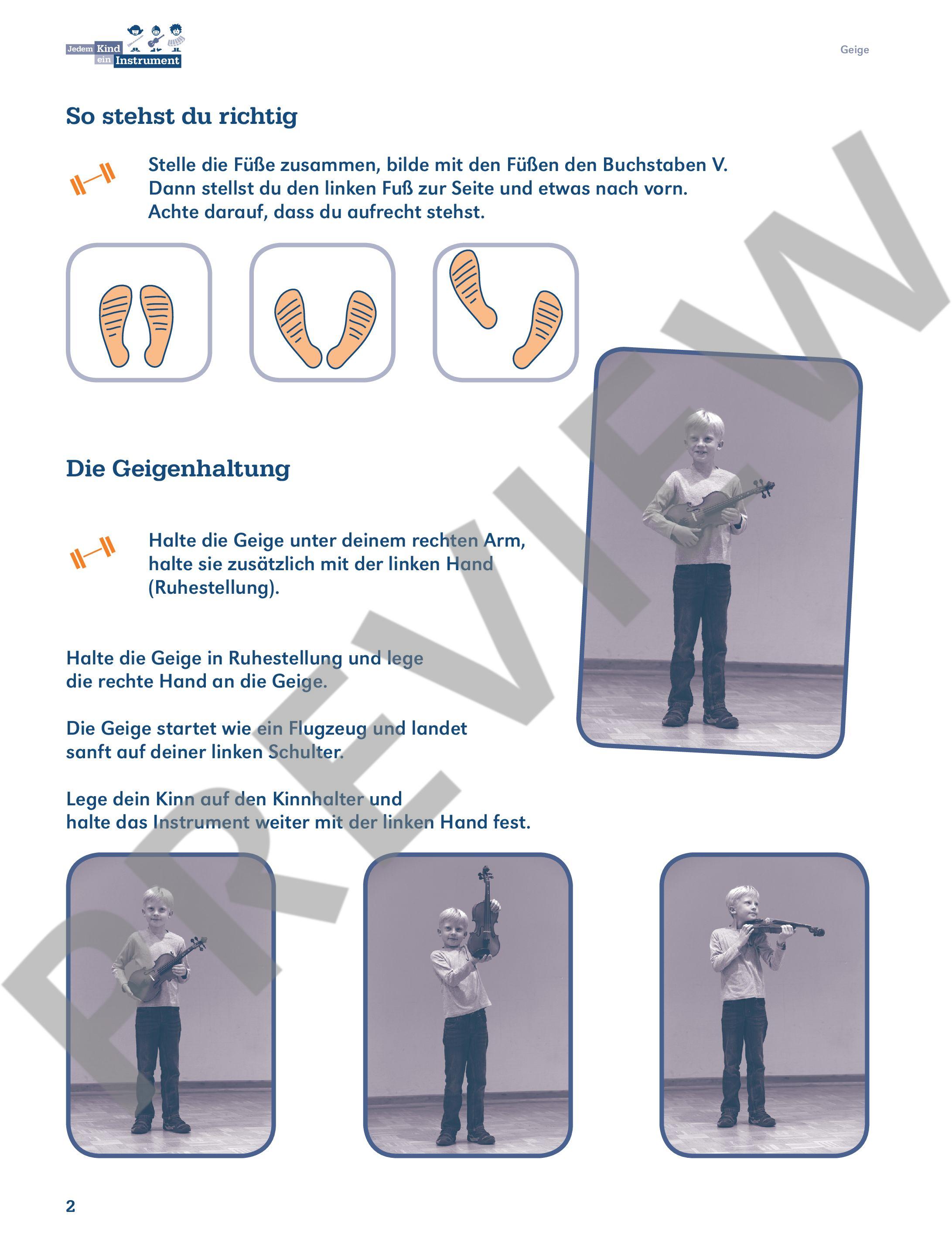 Jedem Kind ein Instrument

Geige

So stehst du richtig

Stelle die Füße zusammen, bilde mit den Füßen den Buchstaben V. Dann stellst du den linken Fuß zur Seite und etwas nach vorn. Achte darauf, dass du aufrecht stehst.

Die Geigenhaltung

Halte die Geige unter deinem rechten Arm, halte sie zusätzlich mit der linken Hand (Ruhestellung).

Halte die Geige in Ruhestellung und lege die rechte Hand an die Geige.

Die Geige startet wie ein Flugzeug und landet sanft auf deiner linken Schulter.

Lege dein Kinn auf den Kinnhalter und halte das Instrument weiter mit der linken Hand fest.

PREVIEW

2