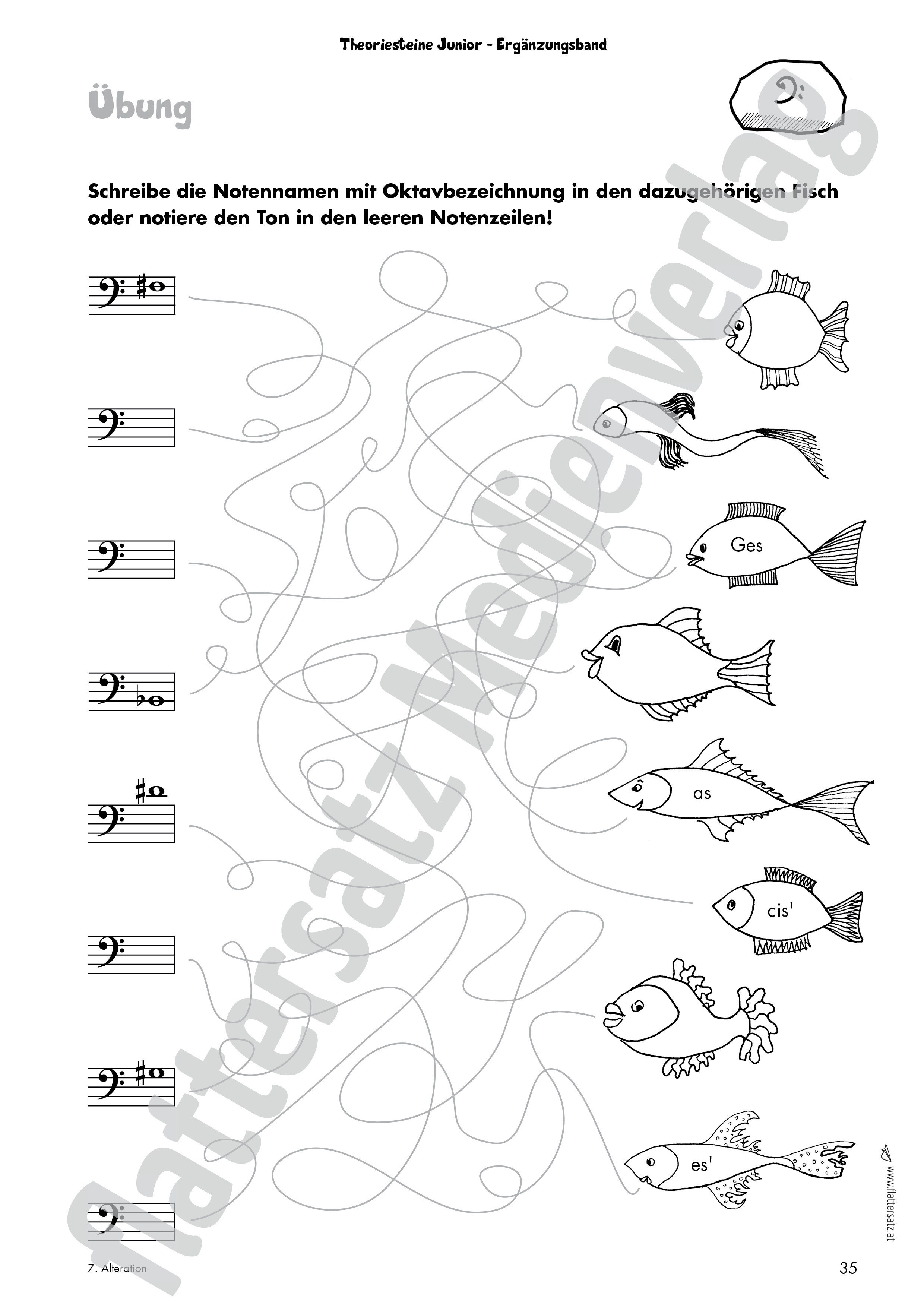 Theoriesteine Junior – Ergänzungsband

Übung

Schreibe die Notennamen mit Oktavbezeichnung in den dazugehörigen Fisch oder notiere den Ton in den leeren Notenzeilen!

Ges

as

cis'

es'

flattersatz Medienverlag

www.flattersatz.at

7. Alteration

35